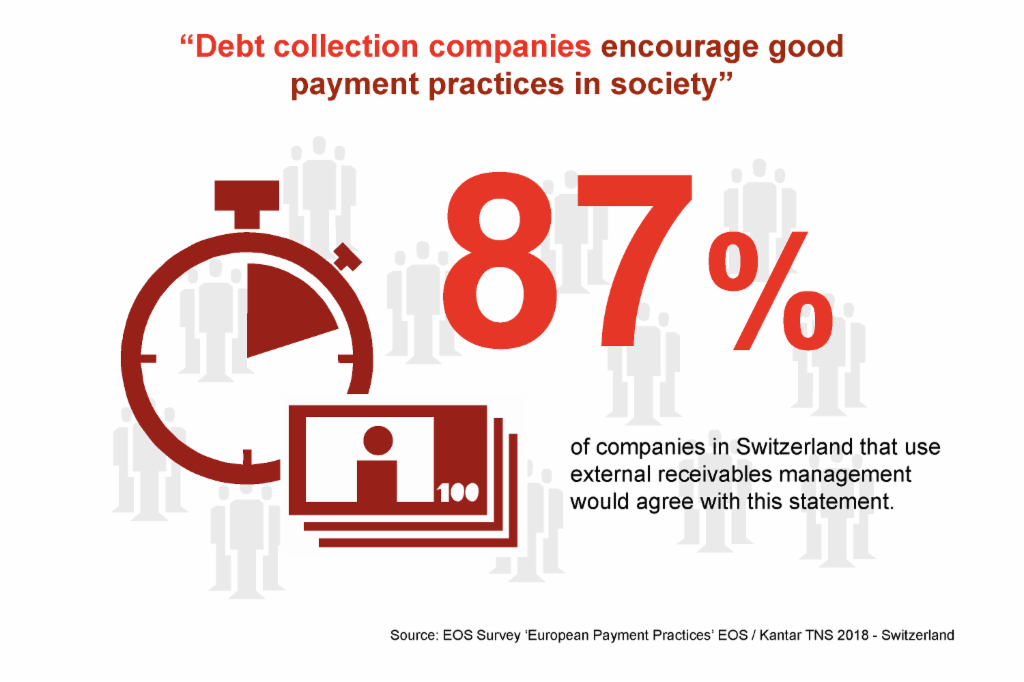 “Debt collection companies encourage good payment practices in society”

87%

100

of companies in Switzerland that use external receivables management would agree with this statement.

Source: EOS Survey ‘European Payment Practices’ EOS / Kantar TNS 2018 - Switzerland