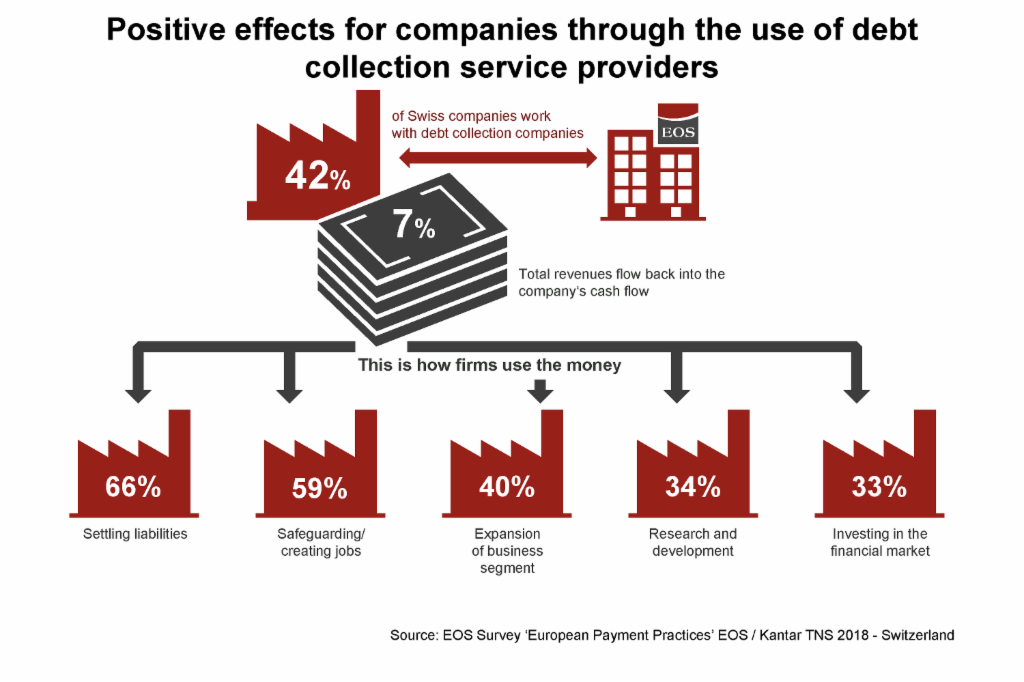 Positive effects for companies through the use of debt collection service providers

42%

of Swiss companies work with debt collection companies

EOS

7%

Total revenues flow back into the company's cash flow

This is how firms use the money

66%

Settling liabilities

59%

Safeguarding/ creating jobs

40%

Expansion of business segment

34%

Research and development

33%

Investing in the financial market

Source: EOS Survey 'European Payment Practices' EOS / Kantar TNS 2018 - Switzerland