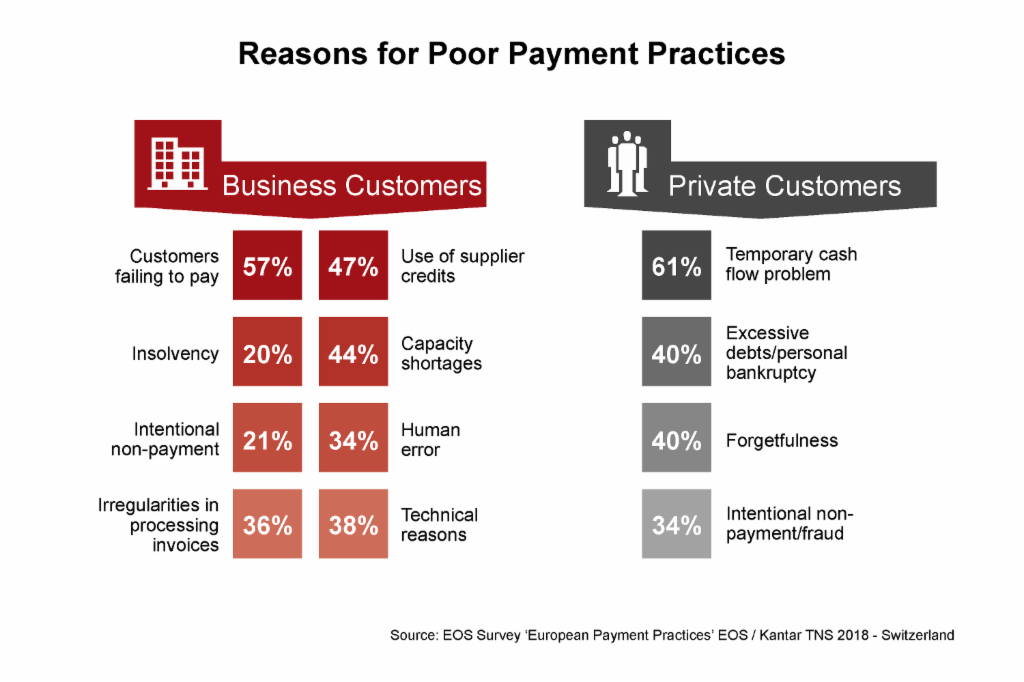 Reasons for Poor Payment Practices

Business Customers

Customers failing to pay 57%

47% Use of supplier credits

Insolvency 20%

44% Capacity shortages

Intentional non-payment 21%

34% Human error

Irregularities in processing invoices 36%

38% Technical reasons

Private Customers

61% Temporary cash flow problem

40% Excessive debts/personal bankruptcy

40% Forgetfulness

34% Intentional non-payment/fraud

Source: EOS Survey 'European Payment Practices' EOS / Kantar TNS 2018 - Switzerland